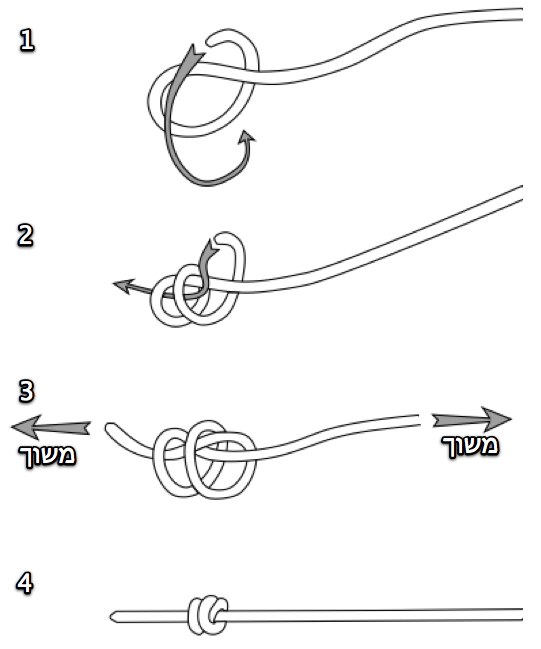 1

2

3

משוך

משוך

4