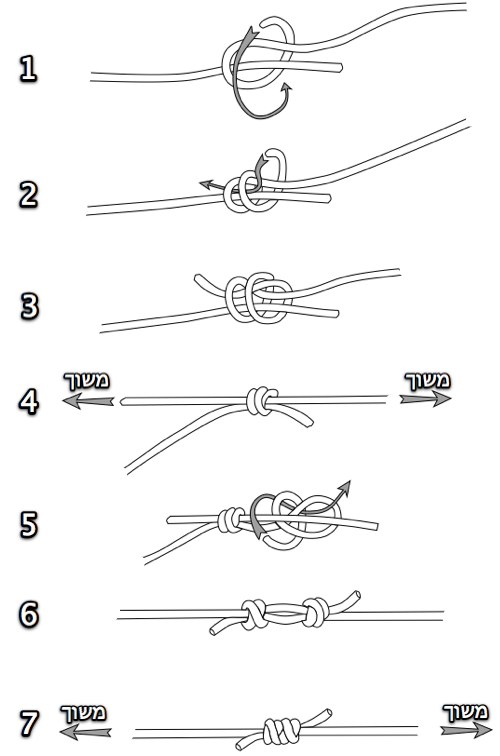 1

2

3

4 משוך משוך

5

6

7 משוך משוך